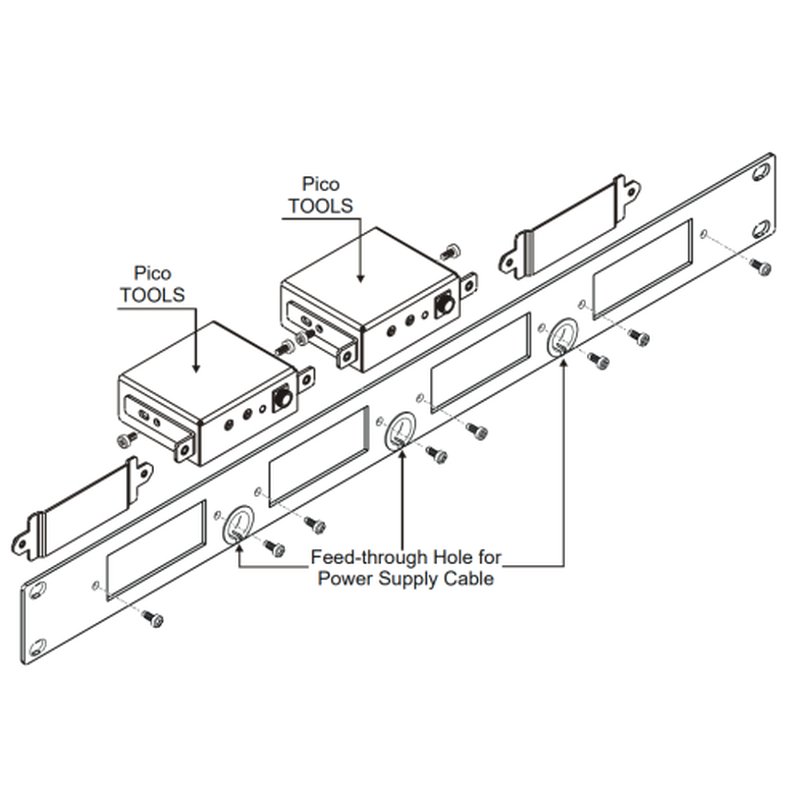 Pico
TOOLS

Pico
TOOLS

Feed-through Hole for
Power Supply Cable