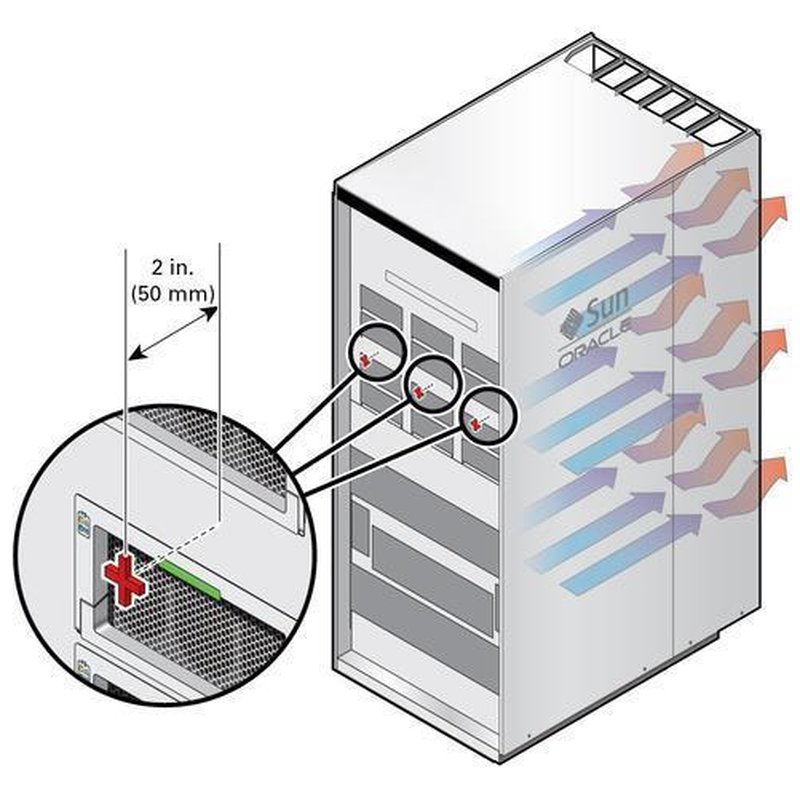 2 in.
(50 mm)

Sun
ORACLE