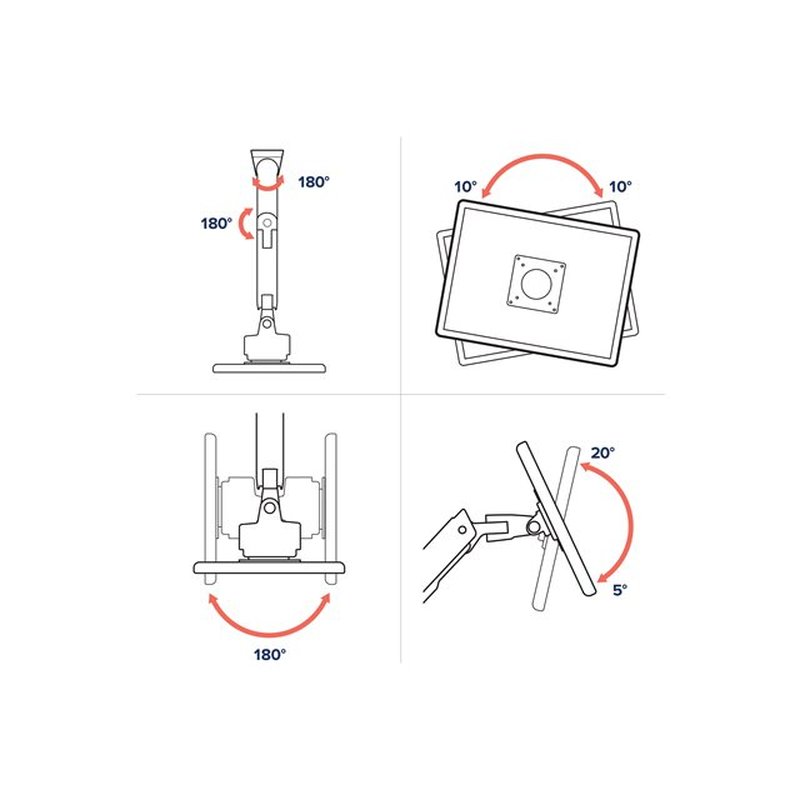 180°
180°
10°
10°
180°
20°
5°