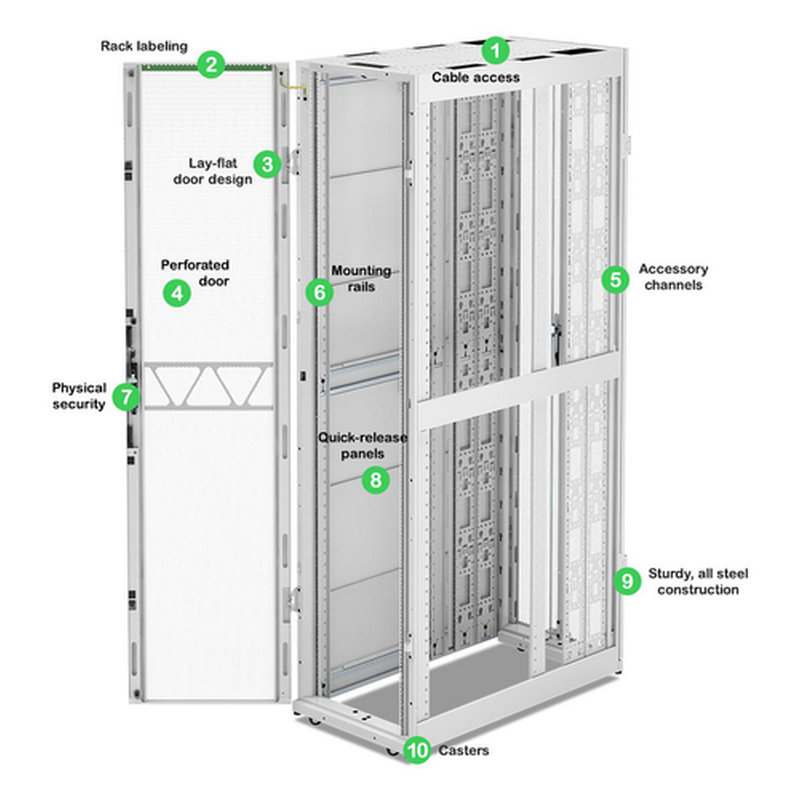 Rack labeling
2

1
Cable access

Lay-flat door design
3

Perforated door
4

Mounting rails
6

5
Accessory channels

Physical security
7

Quick-release panels
8

9
Sturdy, all steel construction

10
Casters