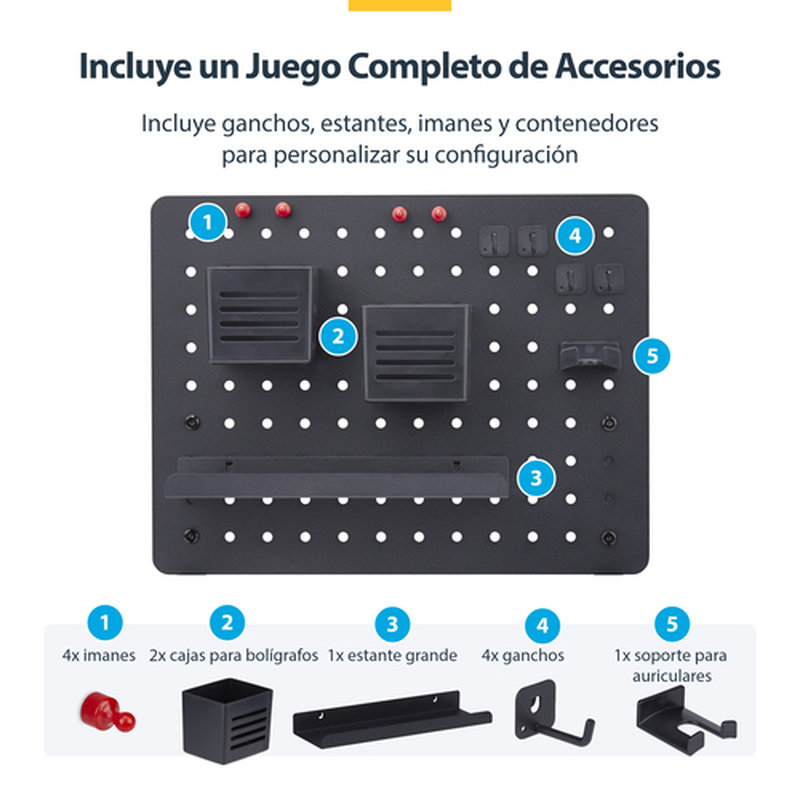 Incluye un Juego Completo de Accesorios

Incluye ganchos, estantes, imanes y contenedores para personalizar su configuración

1
4
2
5
3

1
4x imanes

2
2x cajas para bolígrafos

3
1x estante grande

4
4x ganchos

5
1x soporte para auriculares