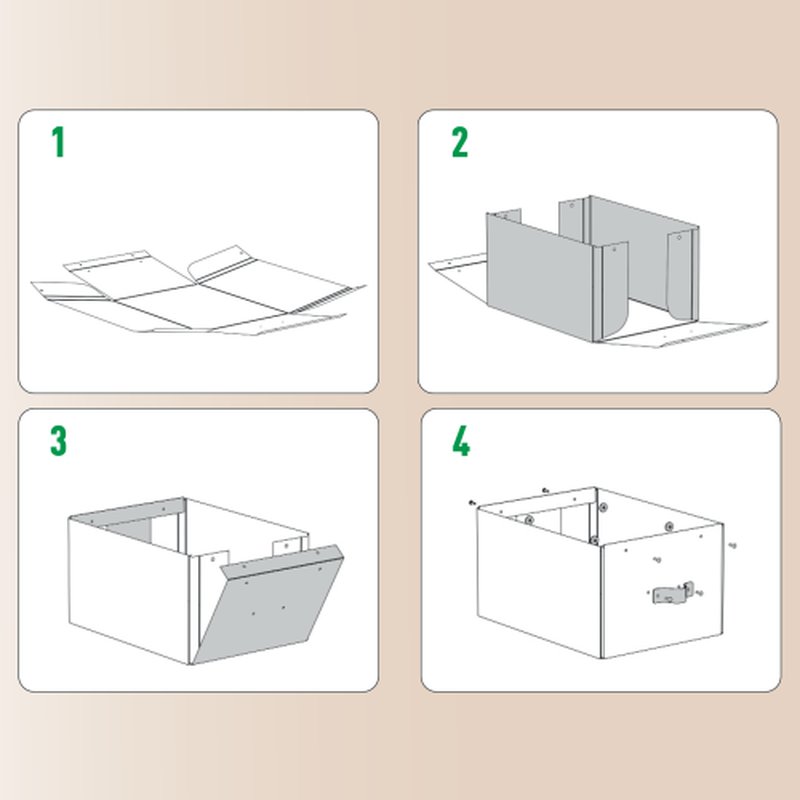 1

2

3

4