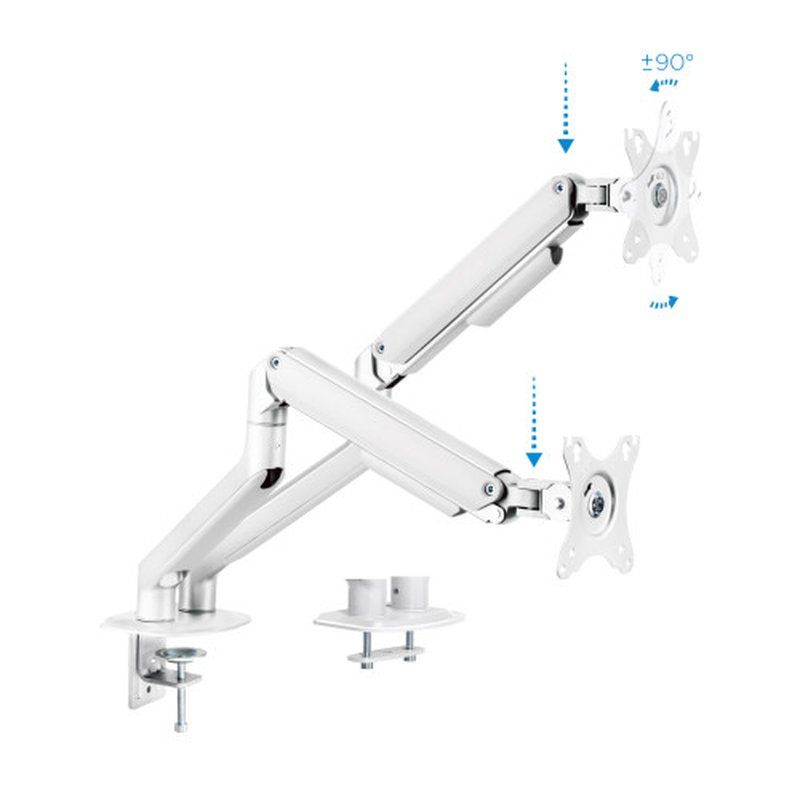 ±90°